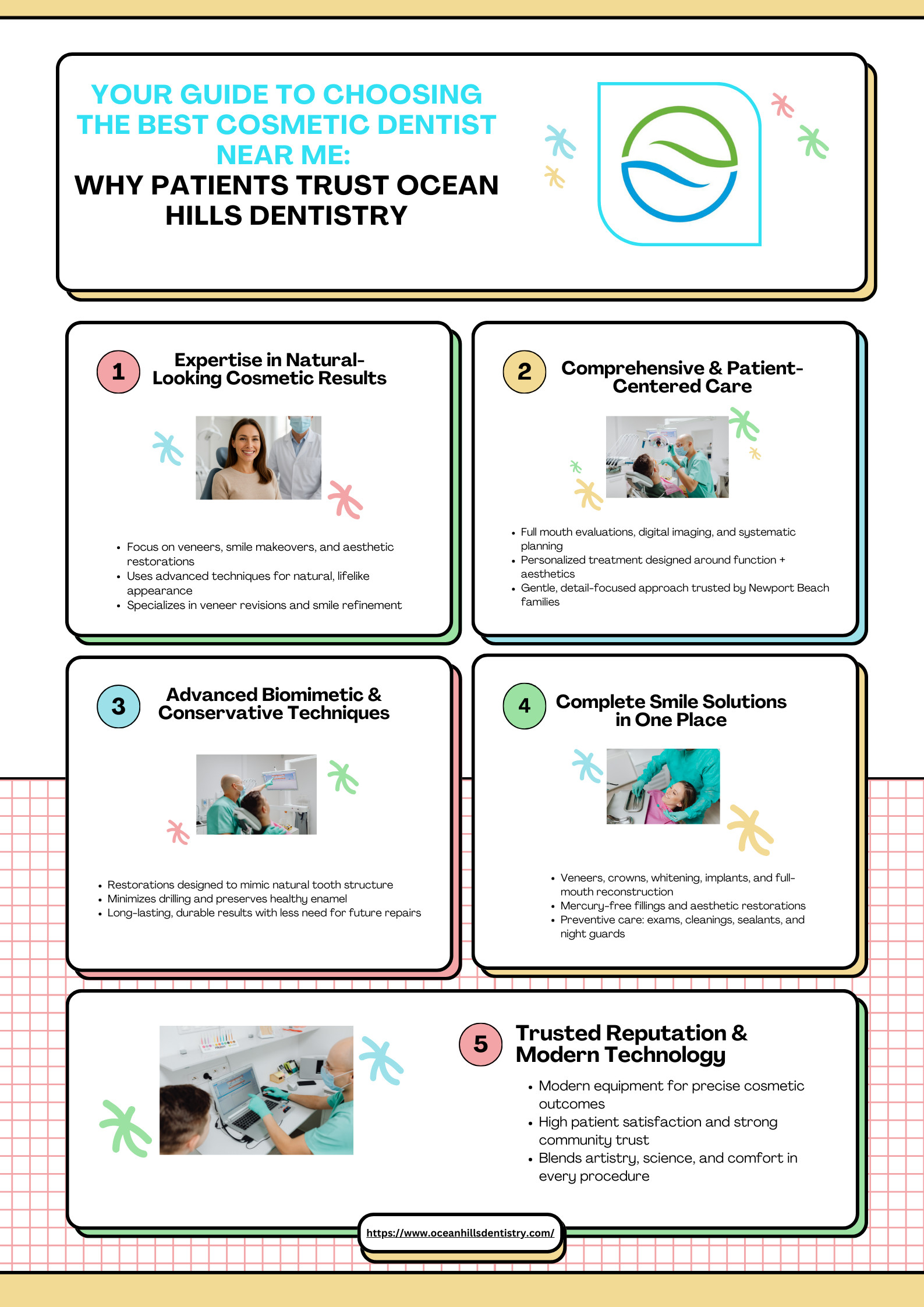 YOUR GUIDE TO CHOOSING THE BEST COSMETIC DENTIST NEAR ME:
WHY PATIENTS TRUST OCEAN HILLS DENTISTRY

1 Expertise in Natural-Looking Cosmetic Results

- Focus on veneers, smile makeovers, and aesthetic restorations
- Uses advanced techniques for natural, lifelike appearance
- Specializes in veneer revisions and smile refinement

2 Comprehensive & Patient-Centered Care

- Full mouth evaluations, digital imaging, and systematic planning
- Personalized treatment designed around function + aesthetics
- Gentle, detail-focused approach trusted by Newport Beach families

3 Advanced Biomimetic & Conservative Techniques

- Restorations designed to mimic natural tooth structure
- Minimizes drilling and preserves healthy enamel
- Long-lasting, durable results with less need for future repairs

4 Complete Smile Solutions in One Place

- Veneers, crowns, whitening, implants, and full-mouth reconstruction
- Mercury-free fillings and aesthetic restorations
- Preventive care: exams, cleanings, sealants, and night guards

5 Trusted Reputation & Modern Technology

- Modern equipment for precise cosmetic outcomes
- High patient satisfaction and strong community trust
- Blends artistry, science, and comfort in every procedure

https://www.oceanhillsdentistry.com/